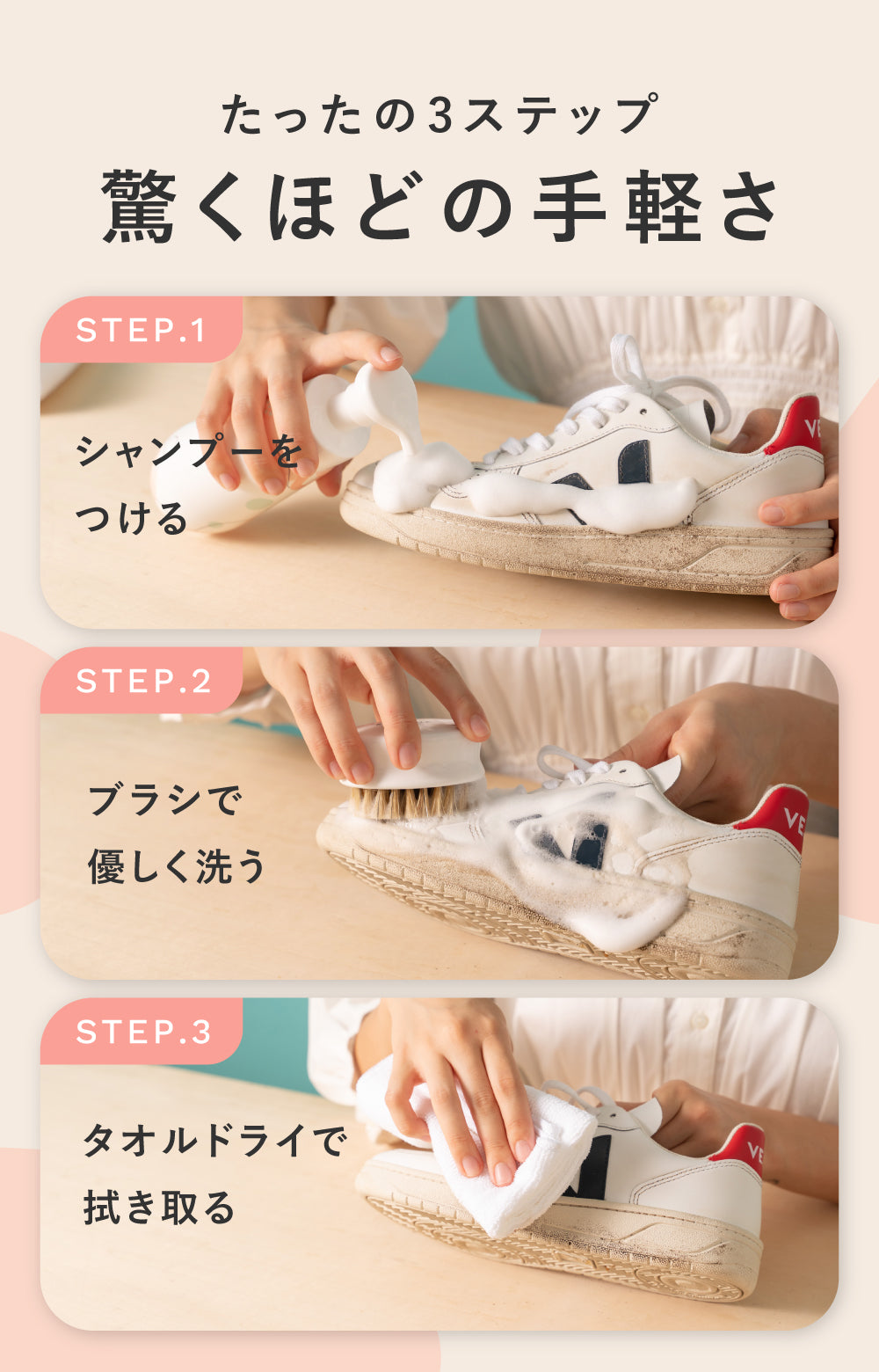 たったの3ステップ
驚くほどの手軽さ

STEP.1

シャンプーをつける

VE

STEP.2

ブラシで優しく洗う

VE

STEP.3

タオルドライで拭き取る

VE