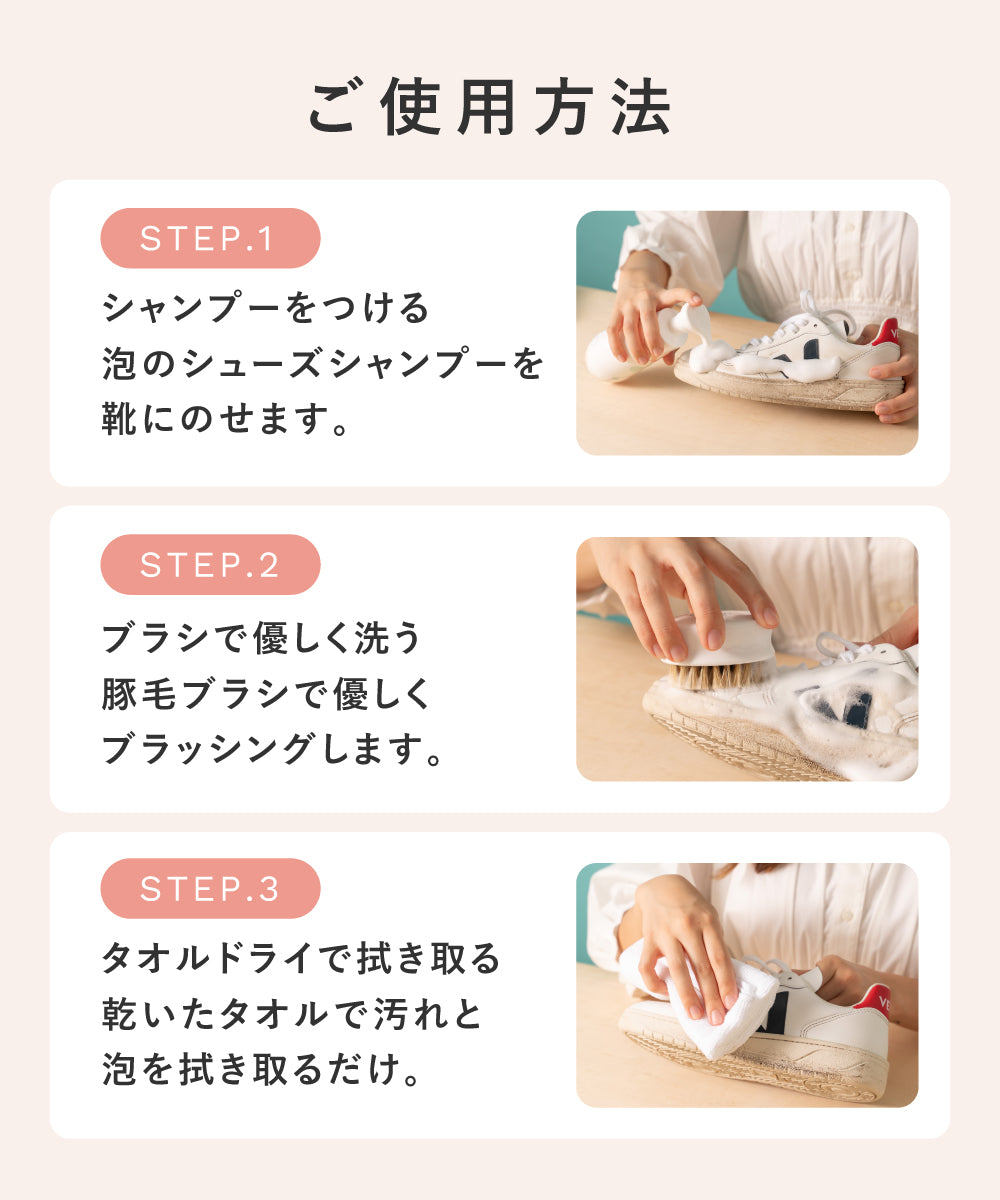 ご使用方法

STEP.1

シャンプーをつける
泡のシューズシャンプーを
靴にのせます。

STEP.2

ブラシで優しく洗う
豚毛ブラシで優しく
ブラッシングします。

STEP.3

タオルドライで拭き取る
乾いたタオルで汚れと
泡を拭き取るだけ。